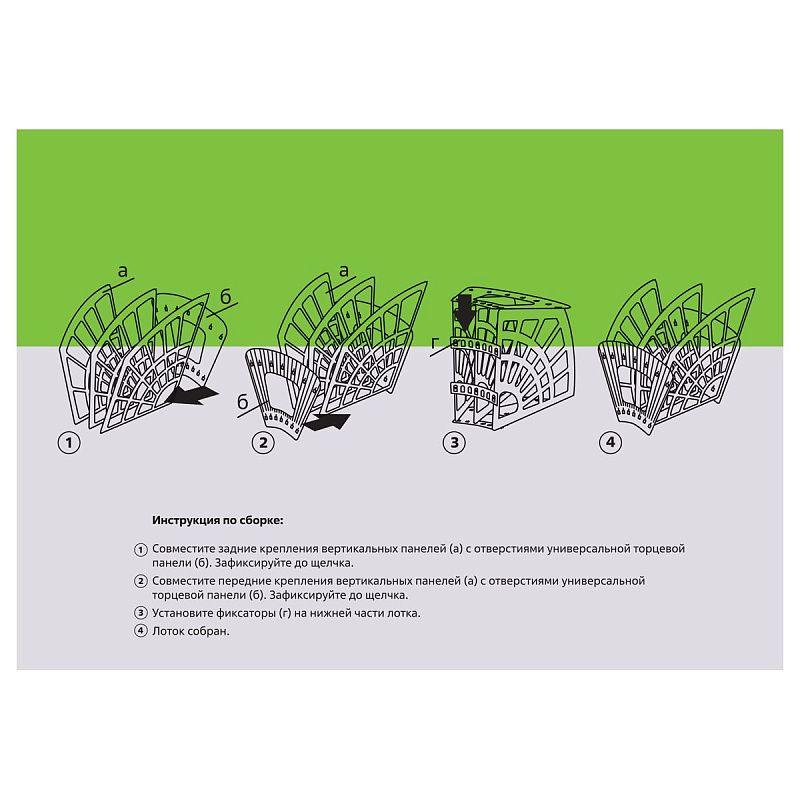 а
б
1
а
б
2
г
3
4

Инструкция по сборке:

1 Совместите задние крепления вертикальных панелей (а) с отверстиями универсальной торцевой панели (б). Зафиксируйте до щелчка.

2 Совместите передние крепления вертикальных панелей (а) с отверстиями универсальной торцевой панели (б). Зафиксируйте до щелчка.

3 Установите фиксаторы (г) на нижней части лотка.

4 Лоток собран.