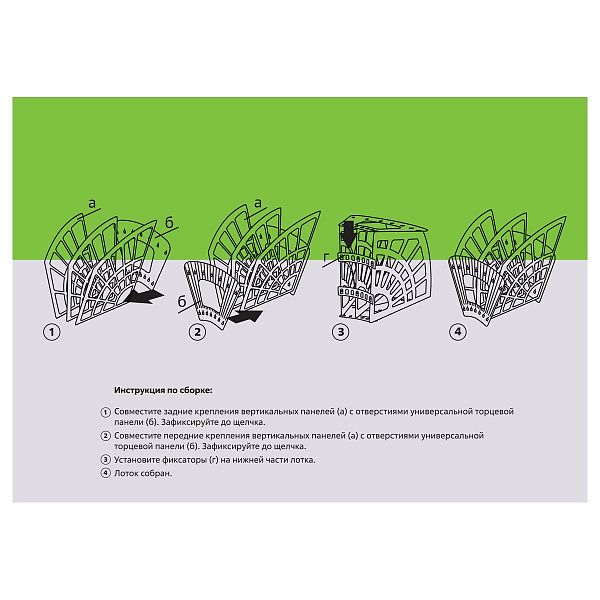 а

б

1

а

б

2

г

3

4

Инструкция по сборке:

1 Совместите задние крепления вертикальных панелей (а) с отверстиями универсальной торцевой панели (б). Зафиксируйте до щелчка.

2 Совместите передние крепления вертикальных панелей (а) с отверстиями универсальной торцевой панели (б). Зафиксируйте до щелчка.

3 Установите фиксаторы (г) на нижней части лотка.

4 Лоток собран.