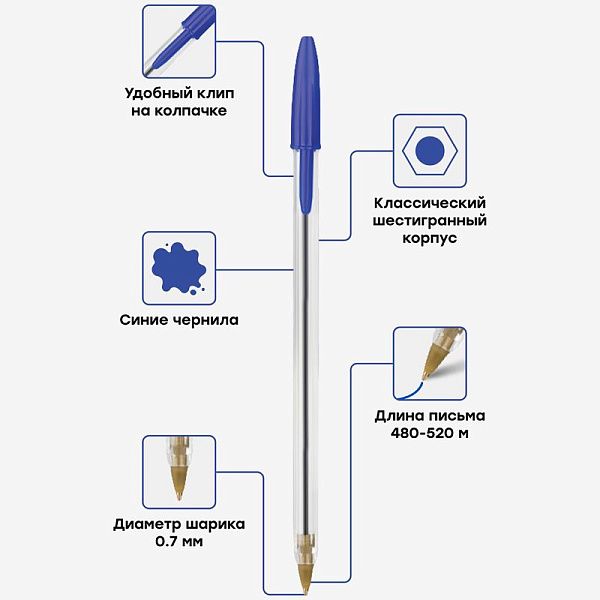 Удобный клип на колпачке

Классический шестигранный корпус

Синие чернила

Длина письма 480-520 м

Диаметр шарика 0.7 мм