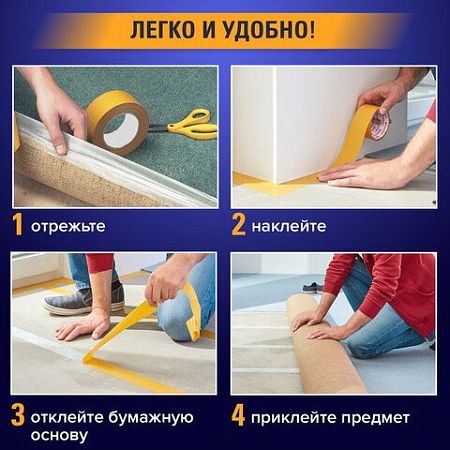 ЛЕГКО И УДОБНО!

1 отрежьте

2 наклейте

3 отклейте бумажную основу

4 приклейте предмет