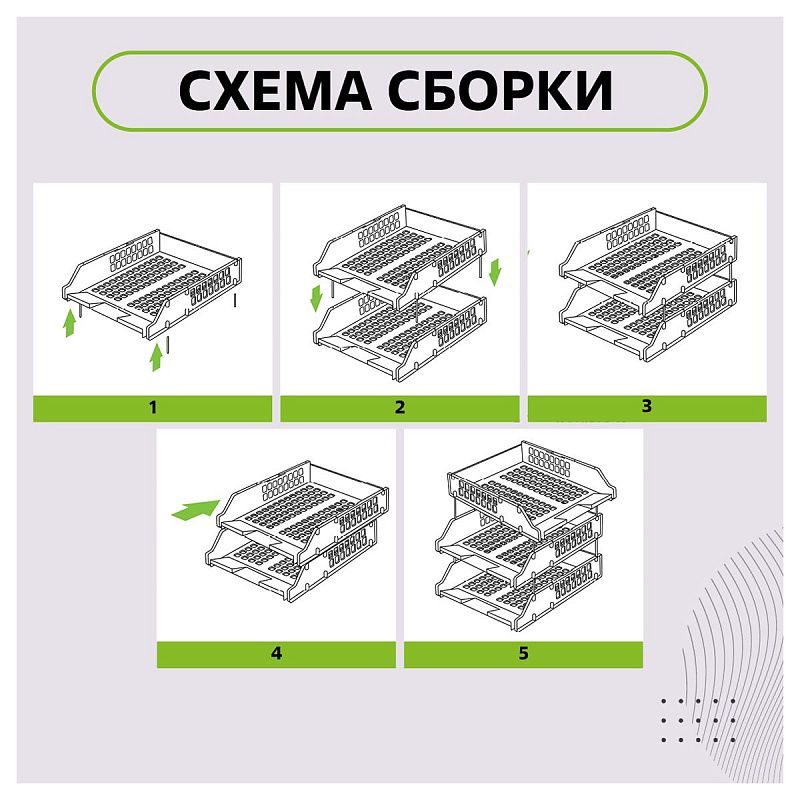 СХЕМА СБОРКИ

1

2

3

4

5