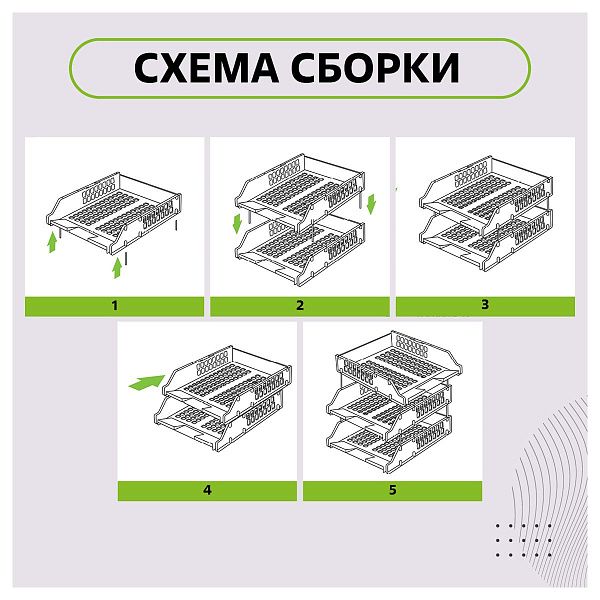 СХЕМА СБОРКИ

1

2

3

4

5