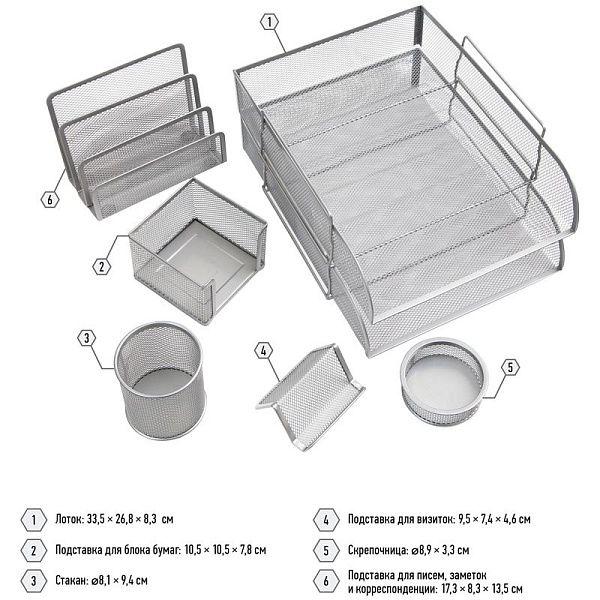 1

6

2

3

4

5

1 Лоток: 33,5 × 26,8 × 8,3 см

2 Подставка для блока бумаг: 10,5 × 10,5 × 7,8 см

3 Стакан: ⌀8,1 × 9,4 см

4 Подставка для визиток: 9,5 × 7,4 × 4,6 см

5 Скрепочница: ⌀8,9 × 3,3 см

6 Подставка для писем, заметок и корреспонденции: 17,3 × 8,3 × 13,5 см