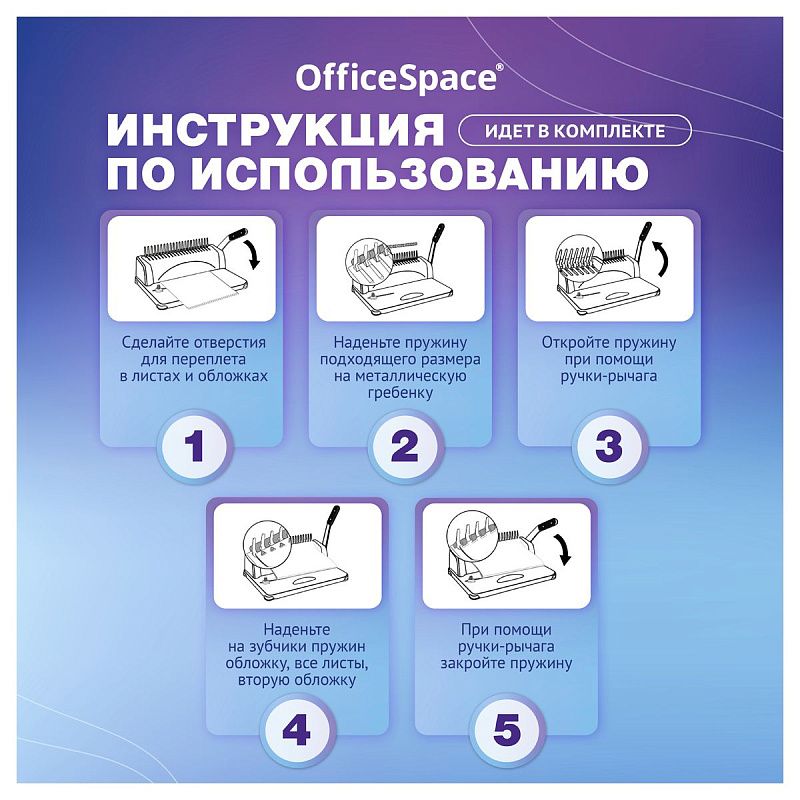 OfficeSpace®

ИНСТРУКЦИЯ ПО ИСПОЛЬЗОВАНИЮ

ИДЕТ В КОМПЛЕКТЕ

Сделайте отверстия для переплета в листах и обложках

1

Наденьте пружину подходящего размера на металлическую гребенку

2

Откройте пружину при помощи ручки-рычага

3

Наденьте на зубчики пружин обложку, все листы, вторую обложку

4

При помощи ручки-рычага закройте пружину

5