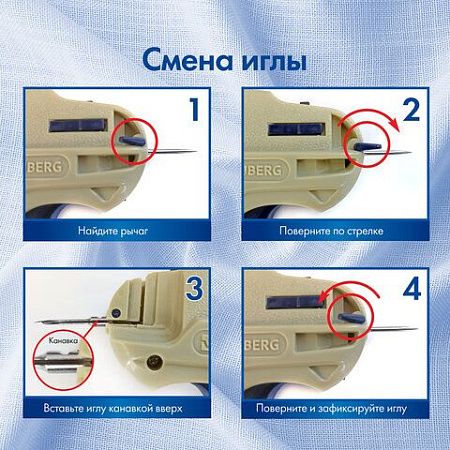 Смена иглы

1

BERG

Найдите рычаг

2

BERG

Поверните по стрелке

3

Канавка

Вставьте иглу канавкой вверх

4

BERG

Поверните и зафиксируйте иглу