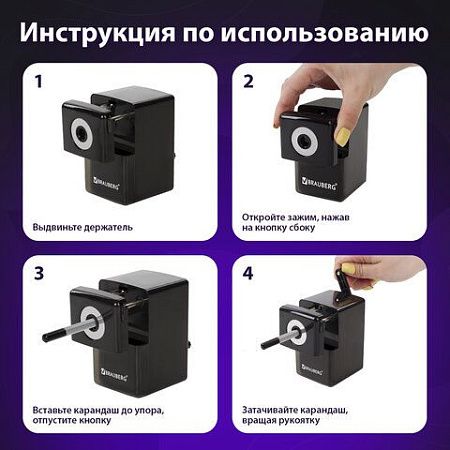 Инструкция по использованию

1

BRAUBERG

Выдвиньте держатель

2

BRAUBERG

Откройте зажим, нажав на кнопку сбоку

3

BRAUBERG

Вставьте карандаш до упора, отпустите кнопку

4

BRAUBERG

Затачивайте карандаш, вращая рукоятку