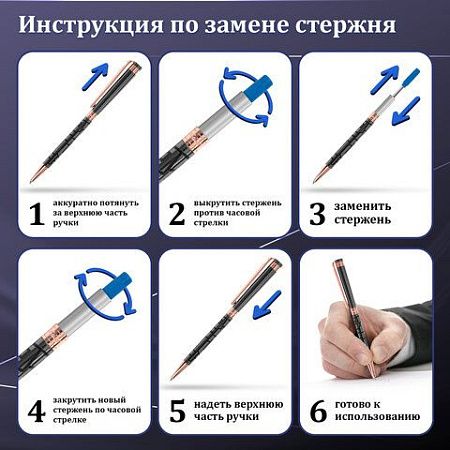 Инструкция по замене стержня

1 аккуратно потянуть за верхнюю часть ручки

2 выкрутить стержень против часовой стрелки

3 заменить стержень

4 закрутить новый стержень по часовой стрелке

5 надеть верхнюю часть ручки

6 готово к использованию