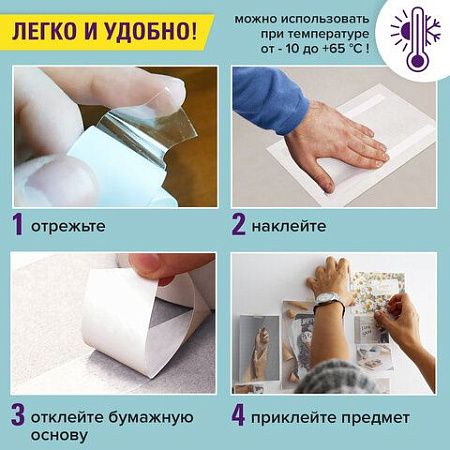 ЛЕГКО И УДОБНО!

можно использовать при температуре от - 10 до +65 °С !

1 отрежьте

2 наклейте

3 отклейте бумажную основу

4 приклейте предмет