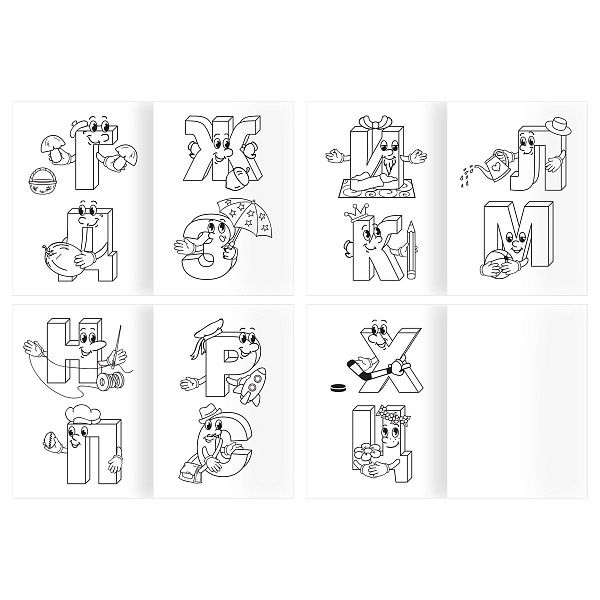 Г
Д
Ж
З
И
К
Л
М
Н
П
Р
С
Х
Ц