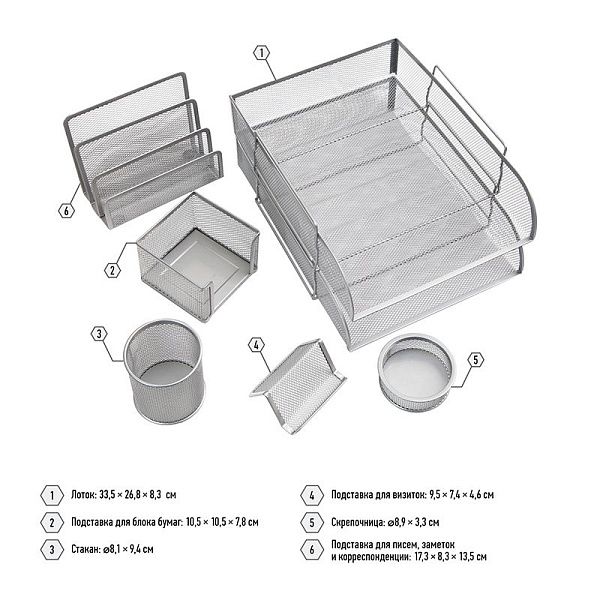 1

6

2

3

4

5

1 Лоток: 33,5 × 26,8 × 8,3 см

2 Подставка для блока бумаг: 10,5 × 10,5 × 7,8 см

3 Стакан: ⌀8,1 × 9,4 см

4 Подставка для визиток: 9,5 × 7,4 × 4,6 см

5 Скрепочница: ⌀8,9 × 3,3 см

6 Подставка для писем, заметок и корреспонденции: 17,3 × 8,3 × 13,5 см