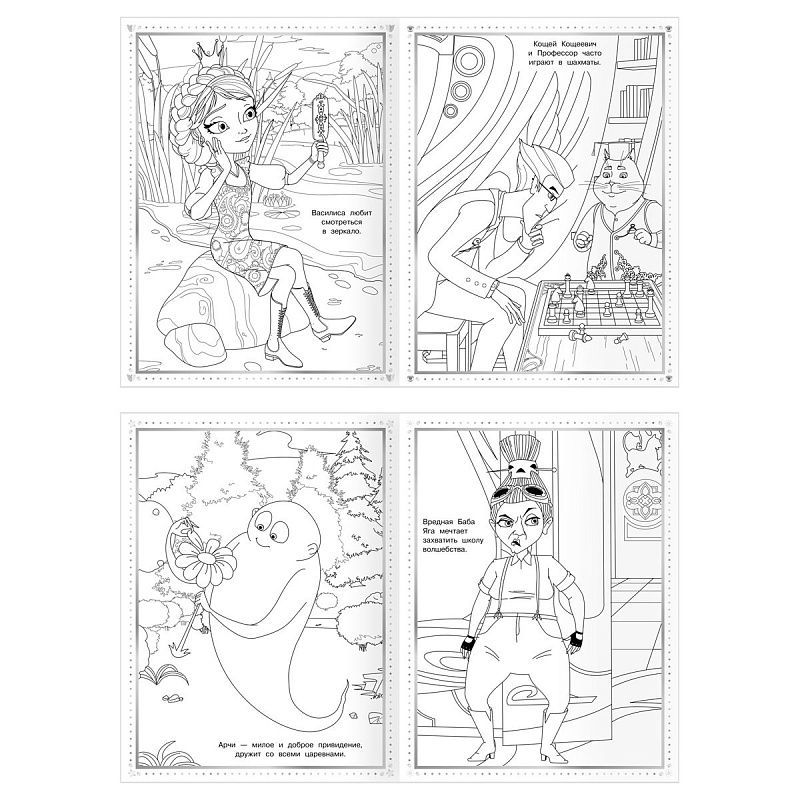 Василиса любит смотреться в зеркало.

Кощей Кощеевич и Профессор часто играют в шахматы.

Арчи — милое и доброе привидение, дружит со всеми царевнами.

Вредная Баба Яга мечтает захватить школу волшебства.