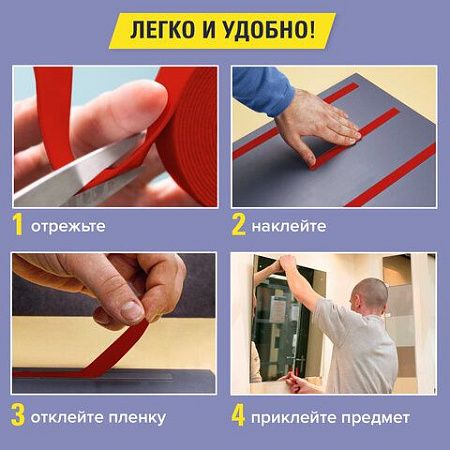 ЛЕГКО И УДОБНО!

1 отрежьте

2 наклейте

3 отклейте пленку

4 приклейте предмет