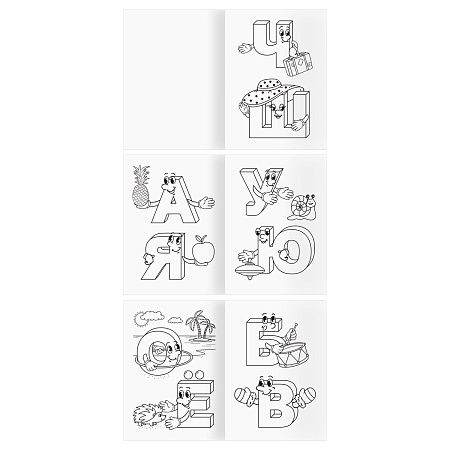 Ч
Ш
А
Я
У
Ю
О
Ё
Б
В