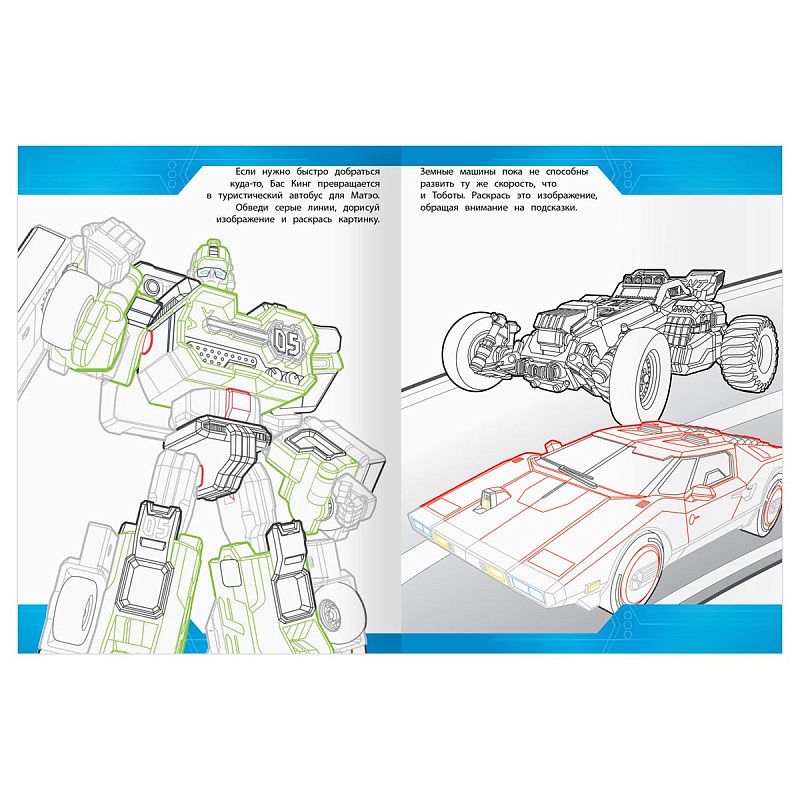 Если нужно быстро добраться куда-то, Бас Кинг превращается в туристический автобус для Матэо. Обведи серые линии, дорисуй изображение и раскрась картинку.

05

05

Земные машины пока не способны развить ту же скорость, что и Тоботы. Раскрась это изображение, обращая внимание на подсказки.