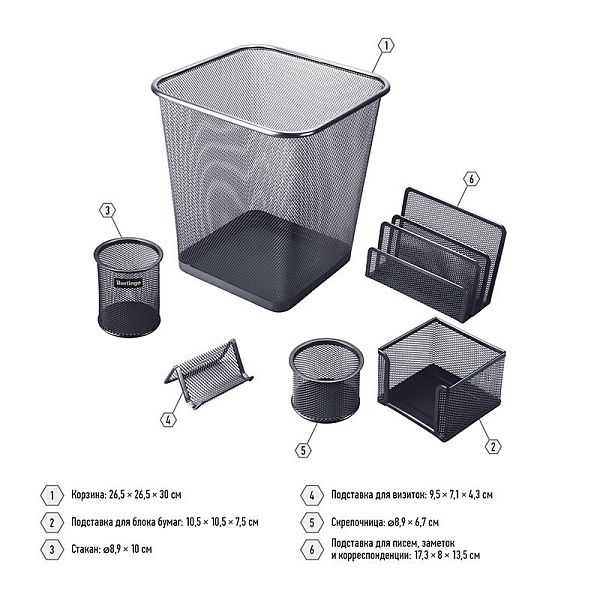 1

6

3

Berlingo

4

5

2

1 Корзина: 26,5 × 26,5 × 30 см

2 Подставка для блока бумаг: 10,5 × 10,5 × 7,5 см

3 Стакан: ⌀8,9 × 10 см

4 Подставка для визиток: 9,5 × 7,1 × 4,3 см

5 Скрепочница: ⌀8,9 × 6,7 см

6 Подставка для писем, заметок и корреспонденции: 17,3 × 8 × 13,5 см