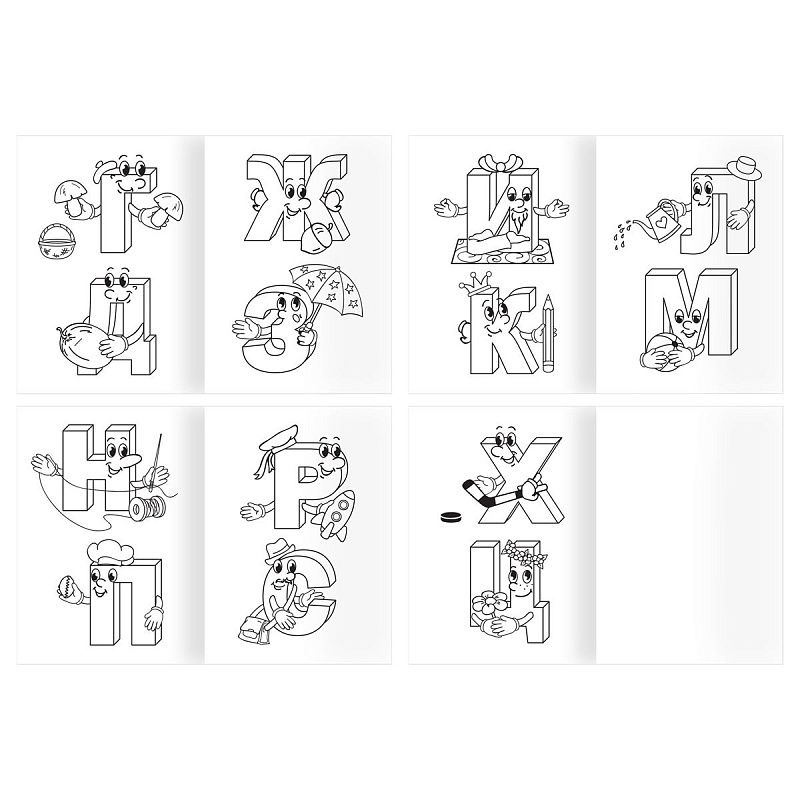 Г
Д

Ж
З

И
К

Л
М

Н
П

Р
С

Х
Ц