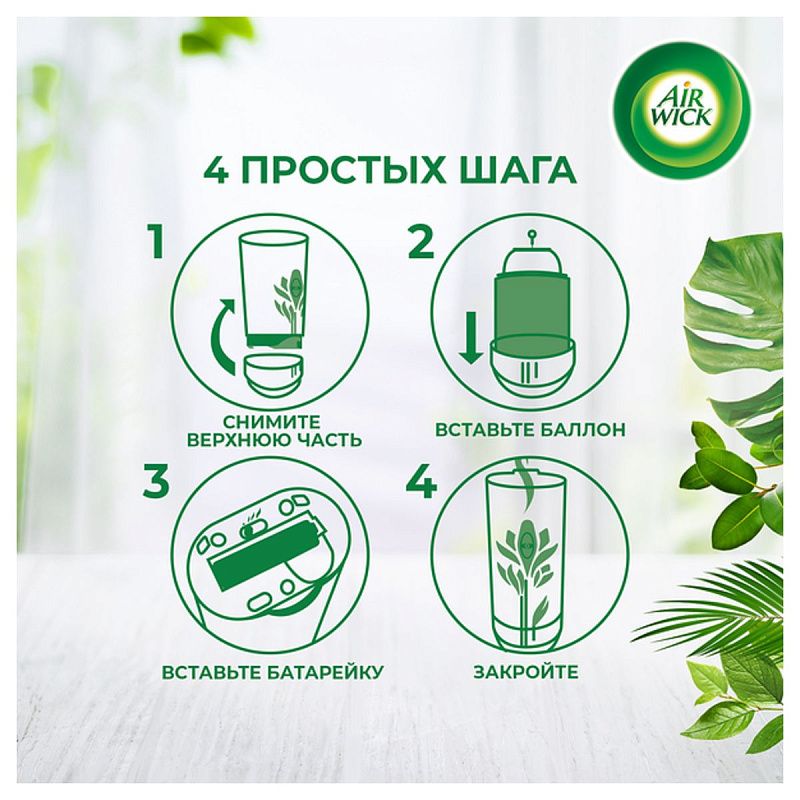 AIR WICK

4 ПРОСТЫХ ШАГА

1

СНИМИТЕ ВЕРХНЮЮ ЧАСТЬ

2

ВСТАВЬТЕ БАЛЛОН

3

ВСТАВЬТЕ БАТАРЕЙКУ

4

ЗАКРОЙТЕ