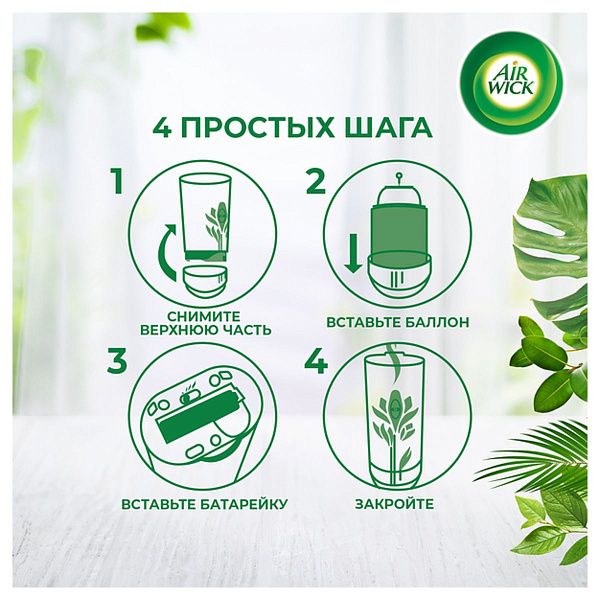 AIR WICK

4 ПРОСТЫХ ШАГА

1

СНИМИТЕ ВЕРХНЮЮ ЧАСТЬ

2

ВСТАВЬТЕ БАЛЛОН

3

ВСТАВЬТЕ БАТАРЕЙКУ

4

ЗАКРОЙТЕ