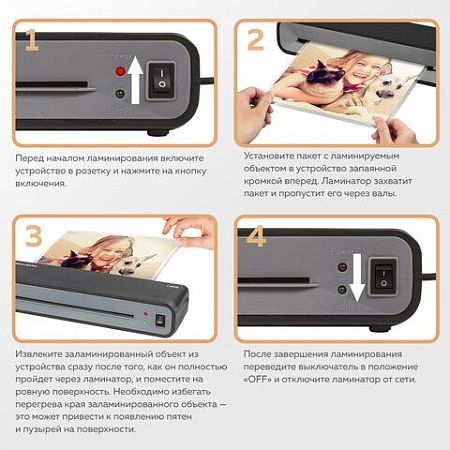 1

Power

Ready

Перед началом ламинирования включите устройство в розетку и нажмите на кнопку включения.

2

Установите пакет с ламинируемым объектом в устройство запаянной кромкой вперед. Ламинатор захватит пакет и пропустит его через валы.

3

Извлеките заламинированный объект из устройства сразу после того, как он полностью пройдет через ламинатор, и поместите на ровную поверхность. Необходимо избегать перегрева края заламинированного объекта — это может привести к появлению пятен и пузырей на поверхности.

4

Power

Ready

После завершения ламинирования переведите выключатель в положение «OFF» и отключите ламинатор от сети.