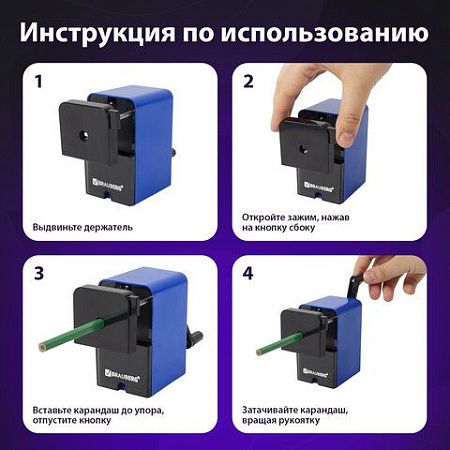 Инструкция по использованию

1

BRAUBERG

Выдвиньте держатель

2

BRAUBERG

Откройте зажим, нажав на кнопку сбоку

3

BRAUBERG

Вставьте карандаш до упора, отпустите кнопку

4

BRAUBERG

Затачивайте карандаш, вращая рукоятку