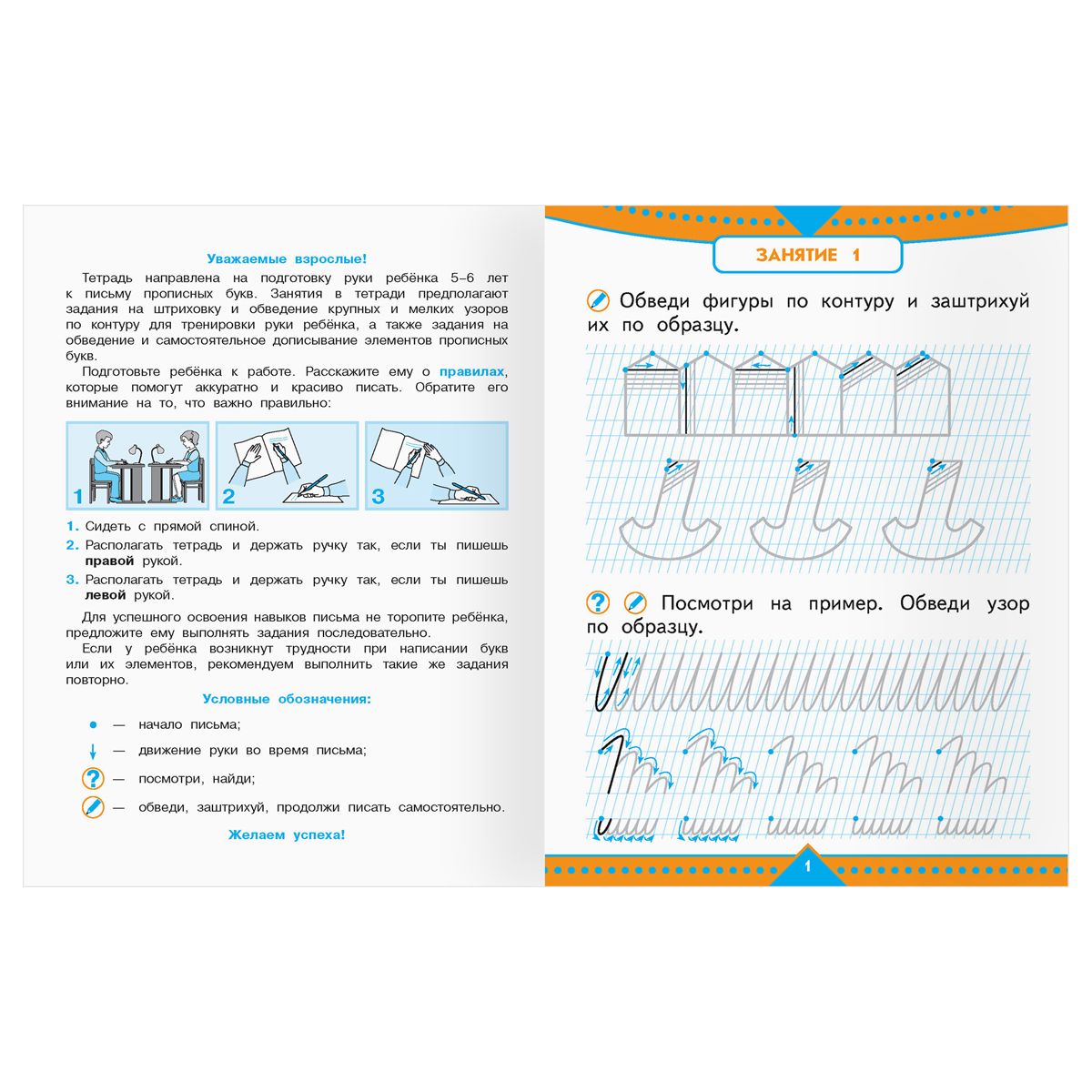 Уважаемые взрослые!

Тетрадь направлена на подготовку руки ребёнка 5–6 лет к письму прописных букв. Занятия в тетради предполагают задания на штриховку и обведение крупных и мелких узоров по контуру для тренировки руки ребёнка, а также задания на обведение и самостоятельное дописывание элементов прописных букв.

Подготовьте ребёнка к работе. Расскажите ему о правилах, которые помогут аккуратно и красиво писать. Обратите его внимание на то, что важно правильно:

1 2 3

1. Сидеть с прямой спиной.
2. Располагать тетрадь и держать ручку так, если ты пишешь правой рукой.
3. Располагать тетрадь и держать ручку так, если ты пишешь левой рукой.

Для успешного освоения навыков письма не торопите ребёнка, предложите ему выполнять задания последовательно.

Если у ребёнка возникнут трудности при написании букв или их элементов, рекомендуем выполнить такие же задания повторно.

Условные обозначения:

— начало письма;
— движение руки во время письма;
— посмотри, найди;
— обведи, заштрихуй, продолжи писать самостоятельно.

Желаем успеха!

ЗАНЯТИЕ 1

Обведи фигуры по контуру и заштрихуй их по образцу.

Посмотри на пример. Обведи узор по образцу.

1