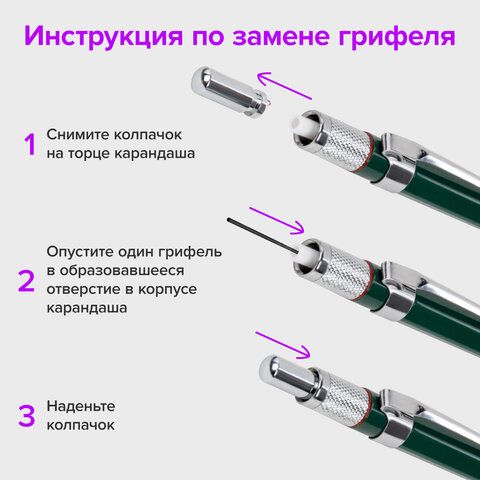 Инструкция по замене грифеля

1 Снимите колпачок на торце карандаша

2 Опустите один грифель в образовавшееся отверстие в корпусе карандаша

3 Наденьте колпачок