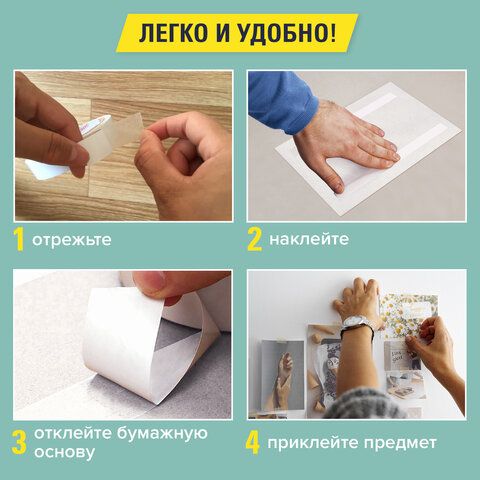 ЛЕГКО И УДОБНО!

1 отрежьте

2 наклейте

3 отклейте бумажную основу

4 приклейте предмет