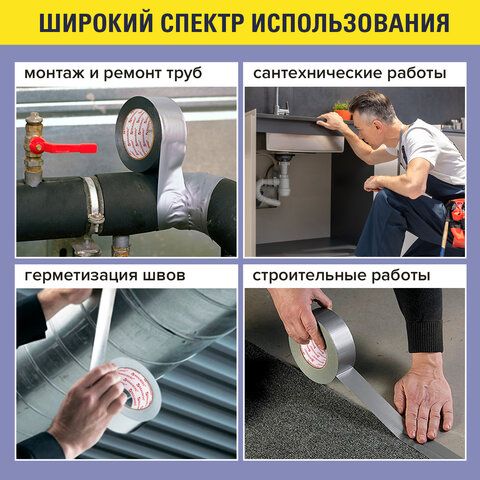 ШИРОКИЙ СПЕКТР ИСПОЛЬЗОВАНИЯ

монтаж и ремонт труб

сантехнические работы

герметизация швов

строительные работы