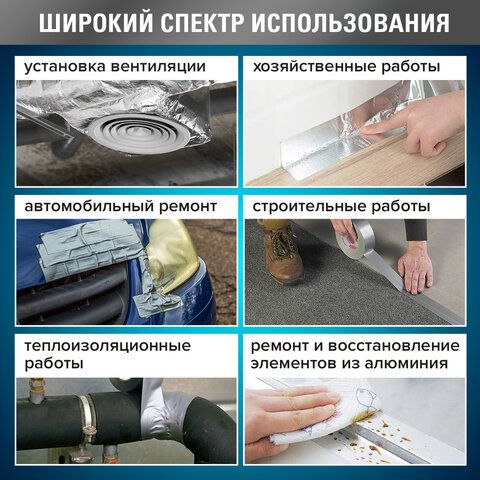 ШИРОКИЙ СПЕКТР ИСПОЛЬЗОВАНИЯ

установка вентиляции

хозяйственные работы

автомобильный ремонт

строительные работы

теплоизоляционные работы

ремонт и восстановление элементов из алюминия