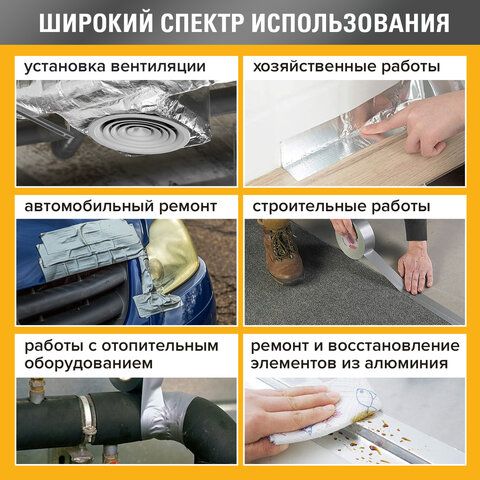 ШИРОКИЙ СПЕКТР ИСПОЛЬЗОВАНИЯ

установка вентиляции

хозяйственные работы

автомобильный ремонт

строительные работы

работы с отопительным оборудованием

ремонт и восстановление элементов из алюминия