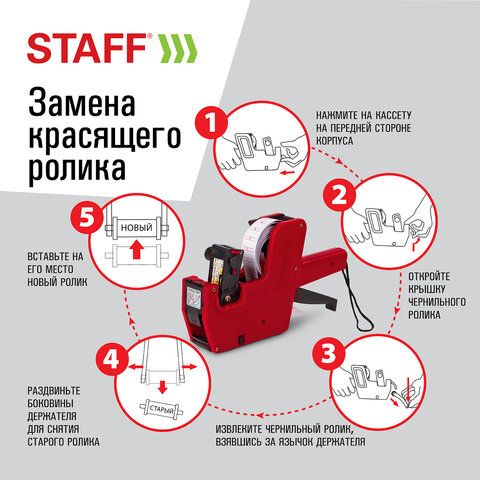 STAFF®

Замена красящего ролика

1
НАЖМИТЕ НА КАССЕТУ НА ПЕРЕДНЕЙ СТОРОНЕ КОРПУСА

2
ОТКРОЙТЕ КРЫШКУ ЧЕРНИЛЬНОГО РОЛИКА

3
ИЗВЛЕКИТЕ ЧЕРНИЛЬНЫЙ РОЛИК, ВЗЯВШИСЬ ЗА ЯЗЫЧОК ДЕРЖАТЕЛЯ

4
СТАРЫЙ
РАЗДВИНЬТЕ БОКОВИНЫ ДЕРЖАТЕЛЯ ДЛЯ СНЯТИЯ СТАРОГО РОЛИКА

5
НОВЫЙ
ВСТАВЬТЕ НА ЕГО МЕСТО НОВЫЙ РОЛИК