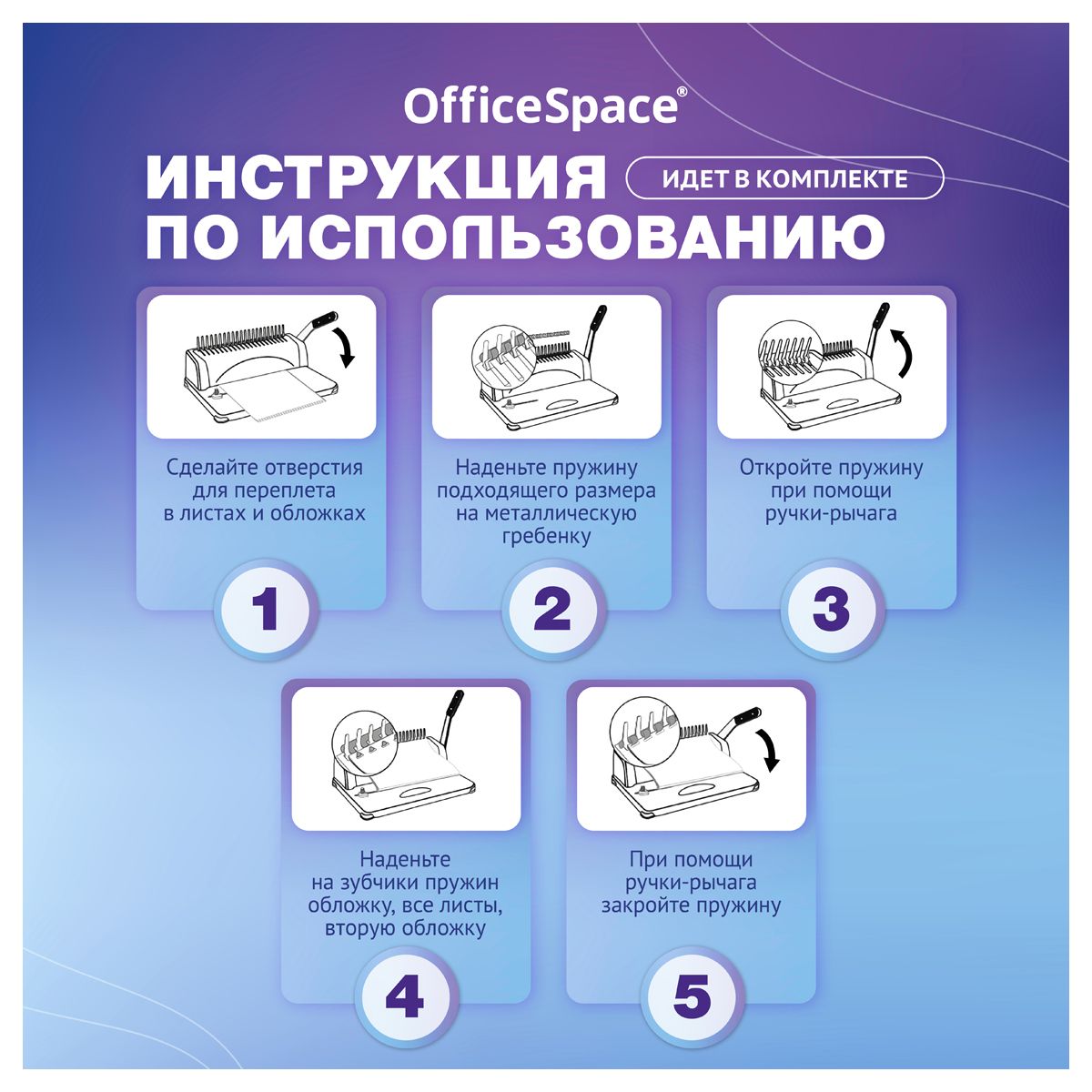 OfficeSpace®

ИНСТРУКЦИЯ ПО ИСПОЛЬЗОВАНИЮ

ИДЕТ В КОМПЛЕКТЕ

Сделайте отверстия для переплета в листах и обложках

1

Наденьте пружину подходящего размера на металлическую гребенку

2

Откройте пружину при помощи ручки-рычага

3

Наденьте на зубчики пружин обложку, все листы, вторую обложку

4

При помощи ручки-рычага закройте пружину

5