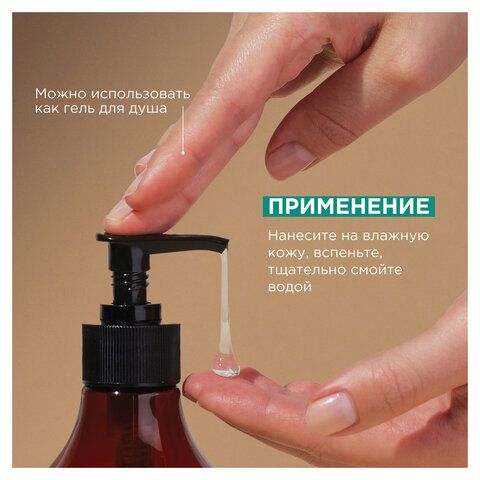 Можно использовать как гель для душа

ПРИМЕНЕНИЕ

Нанесите на влажную кожу, вспеньте, тщательно смойте водой