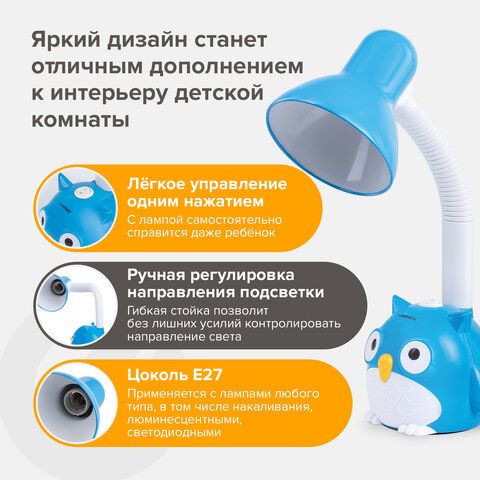 Яркий дизайн станет отличным дополнением к интерьеру детской комнаты

Лёгкое управление одним нажатием
С лампой самостоятельно справится даже ребёнок

Ручная регулировка направления подсветки
Гибкая стойка позволит без лишних усилий контролировать направление света

Цоколь E27
Применяется с лампами любого типа, в том числе накаливания, люминесцентными, светодиодными