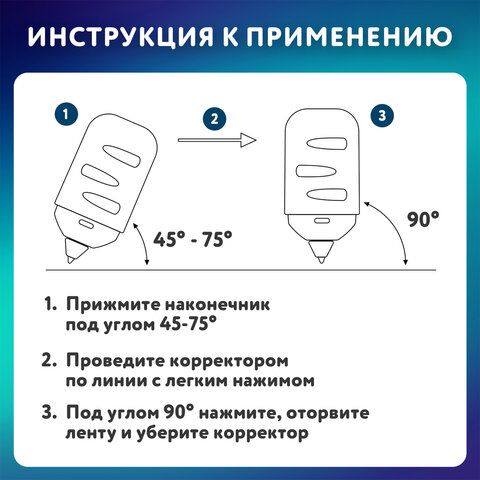 ИНСТРУКЦИЯ К ПРИМЕНЕНИЮ

1

2

3

45° - 75°

90°

1. Прижмите наконечник под углом 45-75°

2. Проведите корректором по линии с легким нажимом

3. Под углом 90° нажмите, оторвите ленту и уберите корректор