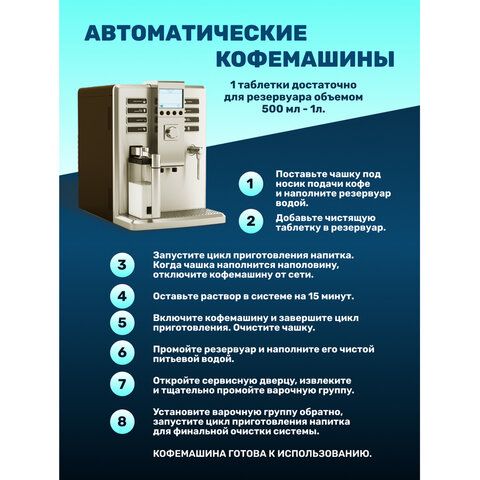 АВТОМАТИЧЕСКИЕ КОФЕМАШИНЫ

1 таблетки достаточно для резервуара объемом 500 мл - 1л.

1 Поставьте чашку под носик подачи кофе и наполните резервуар водой.

2 Добавьте чистящую таблетку в резервуар.

3 Запустите цикл приготовления напитка. Когда чашка наполнится наполовину, отключите кофемашину от сети.

4 Оставьте раствор в системе на 15 минут.

5 Включите кофемашину и завершите цикл приготовления. Очистите чашку.

6 Промойте резервуар и наполните его чистой питьевой водой.

7 Откройте сервисную дверцу, извлеките и тщательно промойте варочную группу.

8 Установите варочную группу обратно, запустите цикл приготовления напитка для финальной очистки системы.

КОФЕМАШИНА ГОТОВА К ИСПОЛЬЗОВАНИЮ.