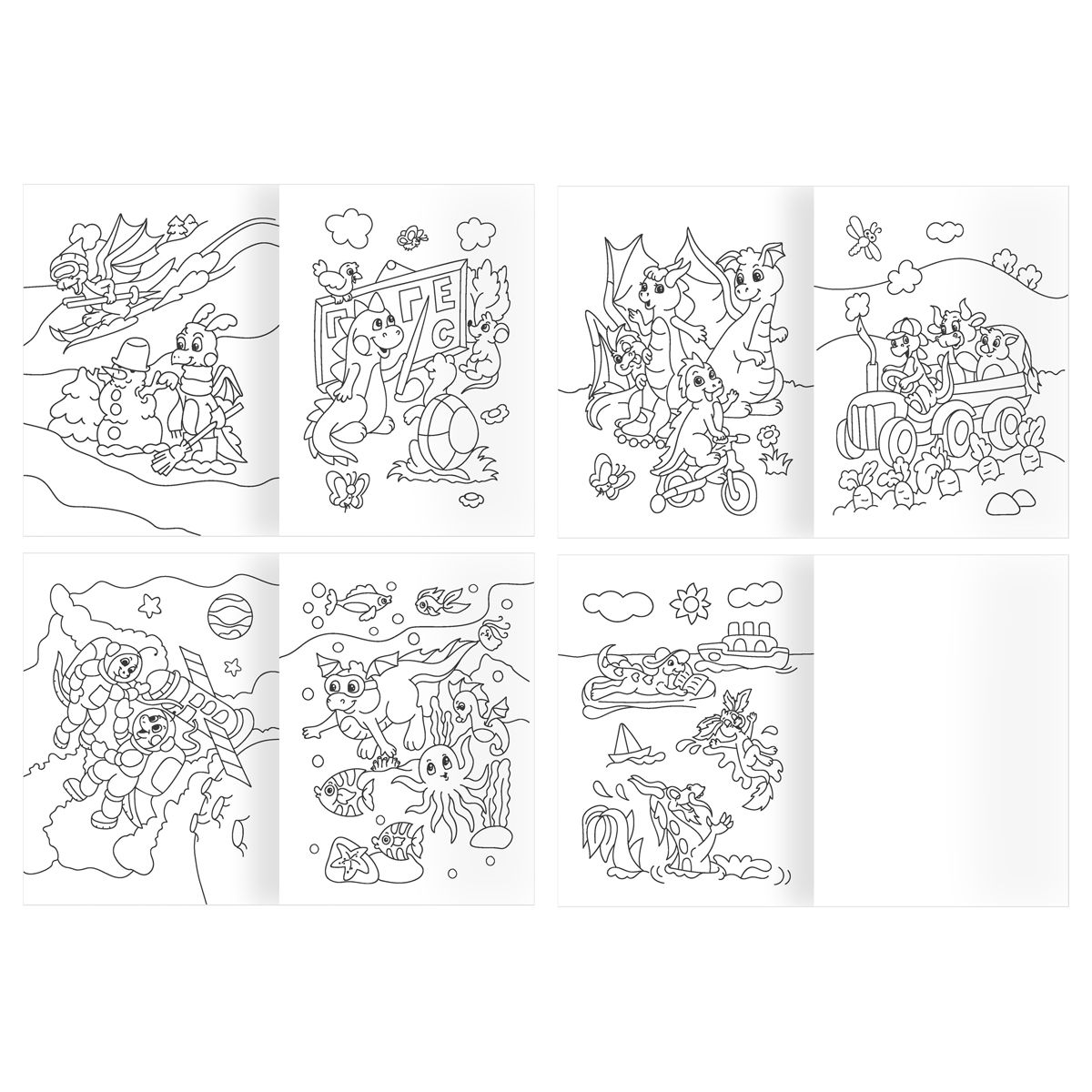 Г Е
С