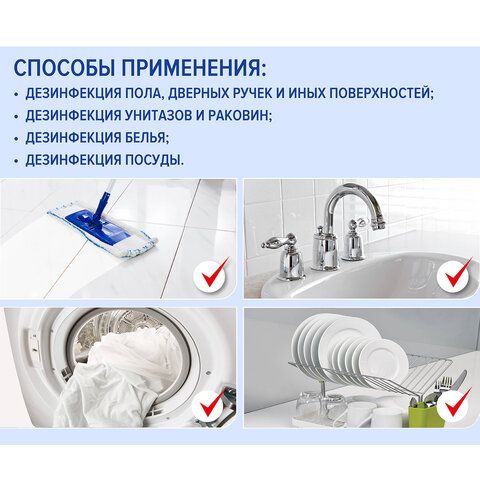 СПОСОБЫ ПРИМЕНЕНИЯ:

• ДЕЗИНФЕКЦИЯ ПОЛА, ДВЕРНЫХ РУЧЕК И ИНЫХ ПОВЕРХНОСТЕЙ;
• ДЕЗИНФЕКЦИЯ УНИТАЗОВ И РАКОВИН;
• ДЕЗИНФЕКЦИЯ БЕЛЬЯ;
• ДЕЗИНФЕКЦИЯ ПОСУДЫ.