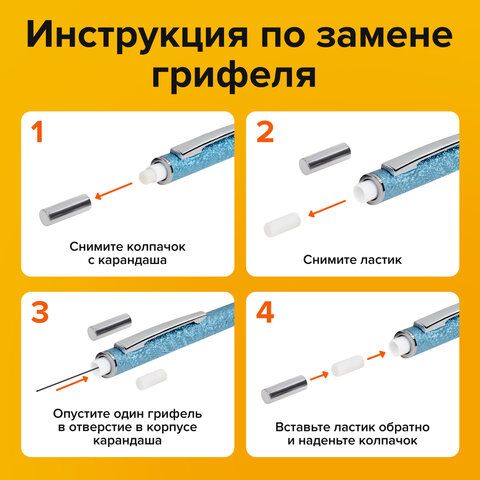 Инструкция по замене грифеля

1

Снимите колпачок с карандаша

2

Снимите ластик

3

Опустите один грифель в отверстие в корпусе карандаша

4

Вставьте ластик обратно и наденьте колпачок