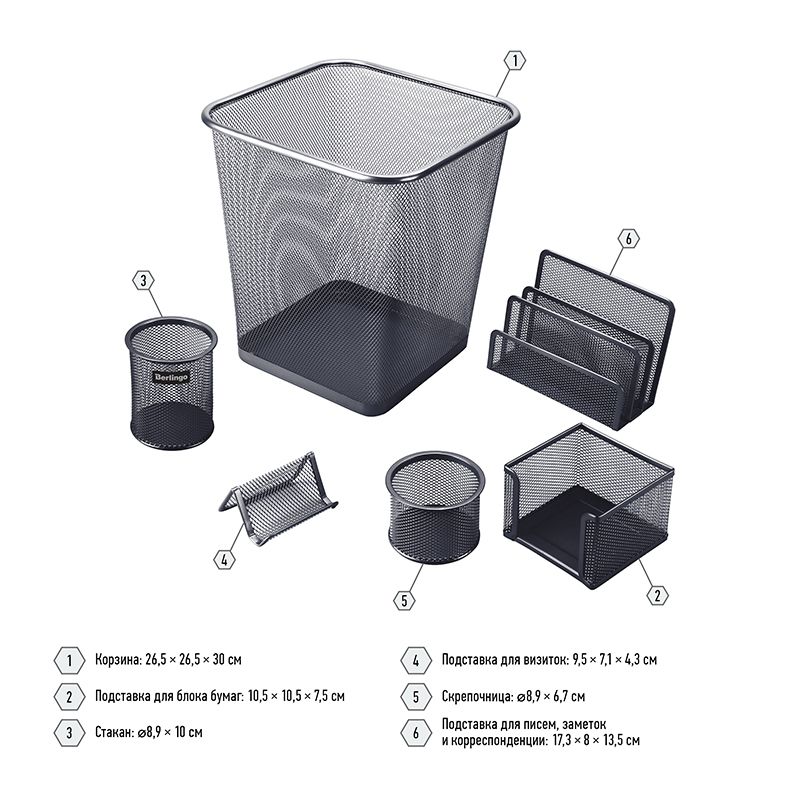 1

6

3

Berlingo

4

5

2

1 Корзина: 26,5 × 26,5 × 30 см

2 Подставка для блока бумаг: 10,5 × 10,5 × 7,5 см

3 Стакан: ⌀8,9 × 10 см

4 Подставка для визиток: 9,5 × 7,1 × 4,3 см

5 Скрепочница: ⌀8,9 × 6,7 см

6 Подставка для писем, заметок и корреспонденции: 17,3 × 8 × 13,5 см