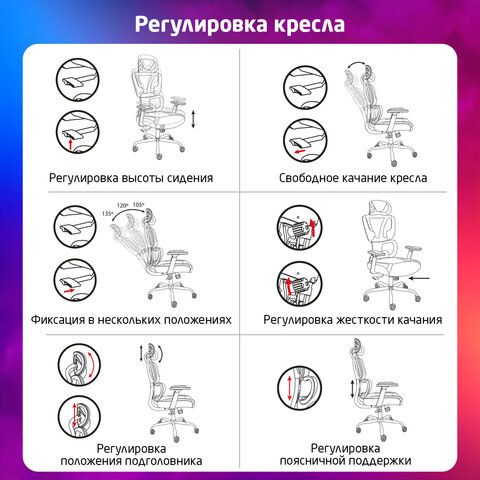 Регулировка кресла

Регулировка высоты сидения

Свободное качание кресла

135° 120° 105°

Фиксация в нескольких положениях

Регулировка жесткости качания

Регулировка положения подголовника

Регулировка поясничной поддержки