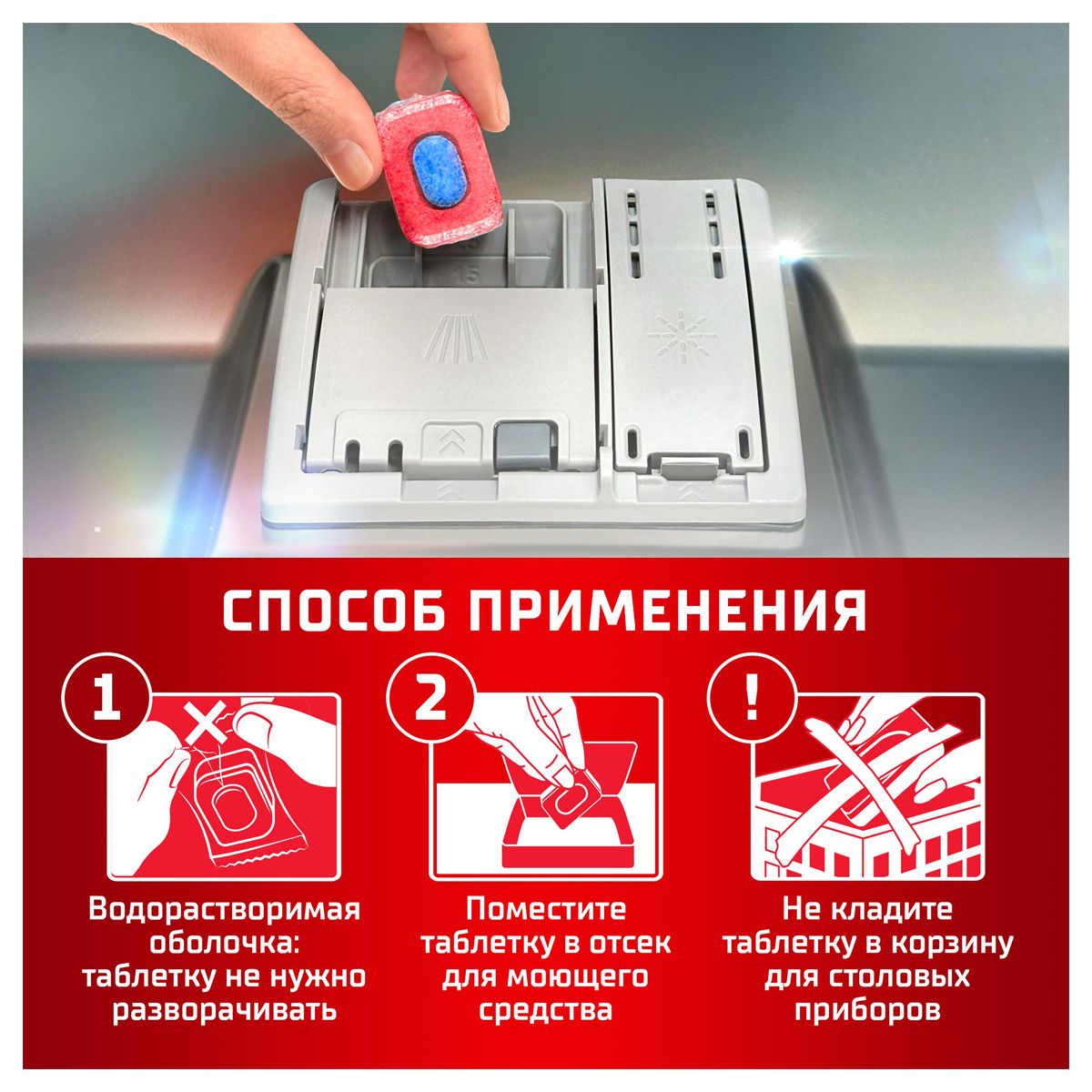 15

СПОСОБ ПРИМЕНЕНИЯ

1

Водорастворимая оболочка: таблетку не нужно разворачивать

2

Поместите таблетку в отсек для моющего средства

!

Не кладите таблетку в корзину для столовых приборов