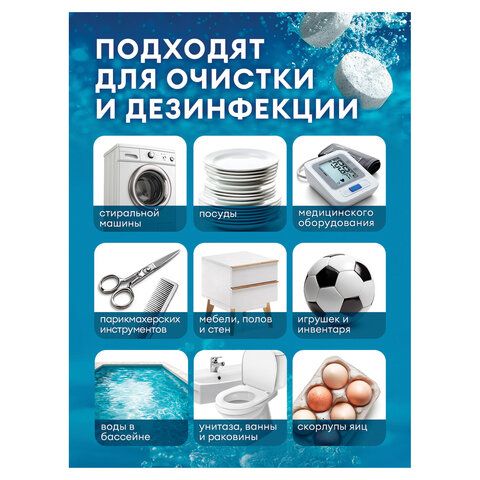 ПОДХОДЯТ ДЛЯ ОЧИСТКИ И ДЕЗИНФЕКЦИИ

стиральной машины

посуды

медицинского оборудования

парикмахерских инструментов

мебели, полов и стен

игрушек и инвентаря

воды в бассейне

унитаза, ванны и раковины

скорлупы яиц