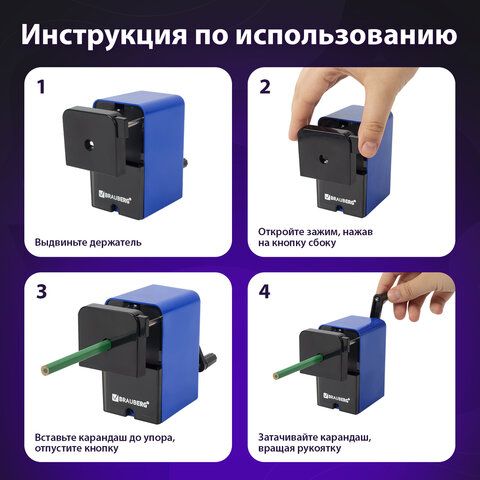 Инструкция по использованию

1

BRAUBERG

Выдвиньте держатель

2

BRAUBERG

Откройте зажим, нажав на кнопку сбоку

3

BRAUBERG

Вставьте карандаш до упора, отпустите кнопку

4

BRAUBERG

Затачивайте карандаш, вращая рукоятку