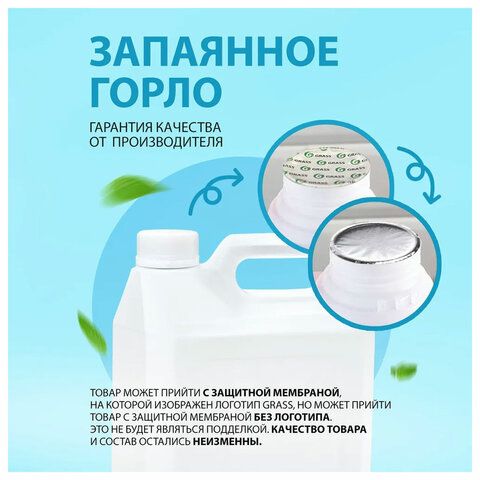 ЗАПАЯННОЕ ГОРЛО

ГАРАНТИЯ КАЧЕСТВА ОТ ПРОИЗВОДИТЕЛЯ

GRASS GRASS GRASS GRASS GRASS

ТОВАР МОЖЕТ ПРИЙТИ С ЗАЩИТНОЙ МЕМБРАНОЙ, НА КОТОРОЙ ИЗОБРАЖЕН ЛОГОТИП GRASS, НО МОЖЕТ ПРИЙТИ ТОВАР С ЗАЩИТНОЙ МЕМБРАНОЙ БЕЗ ЛОГОТИПА. ЭТО НЕ БУДЕТ ЯВЛЯТЬСЯ ПОДДЕЛКОЙ. КАЧЕСТВО ТОВАРА И СОСТАВ ОСТАЛИСЬ НЕИЗМЕННЫ.