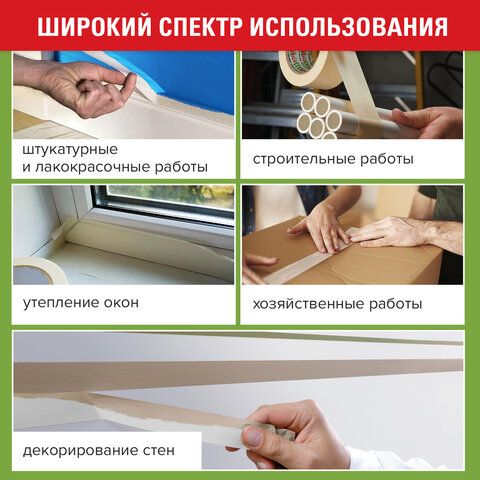 ШИРОКИЙ СПЕКТР ИСПОЛЬЗОВАНИЯ

штукатурные и лакокрасочные работы

строительные работы

утепление окон

хозяйственные работы

декорирование стен